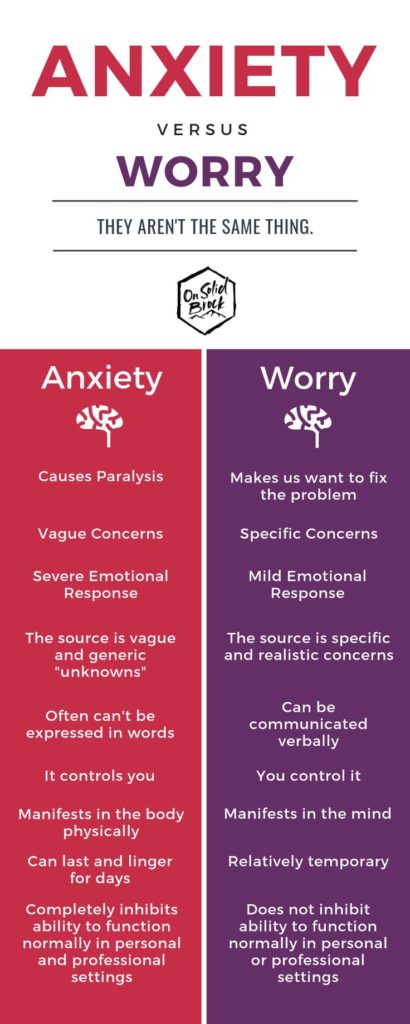 ANXIETY

VERSUS

WORRY

THEY AREN'T THE SAME THING.

On Solid Block

Anxiety

Causes Paralysis

Vague Concerns

Severe Emotional Response

The source is vague and generic "unknowns"

Often can't be expressed in words

It controls you

Manifests in the body physically

Can last and linger for days

Completely inhibits ability to function normally in personal and professional settings

Worry

Makes us want to fix the problem

Specific Concerns

Mild Emotional Response

The source is specific and realistic concerns

Can be communicated verbally

You control it

Manifests in the mind

Relatively temporary

Does not inhibit ability to function normally in personal or professional settings