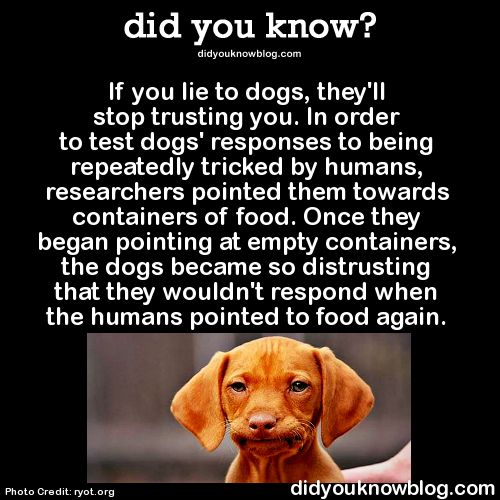 did you know?

didyouknowblog.com

If you lie to dogs, they'll stop trusting you. In order to test dogs' responses to being repeatedly tricked by humans, researchers pointed them towards containers of food. Once they began pointing at empty containers, the dogs became so distrusting that they wouldn't respond when the humans pointed to food again.

Photo Credit: ryot.org

didyouknowblog.com