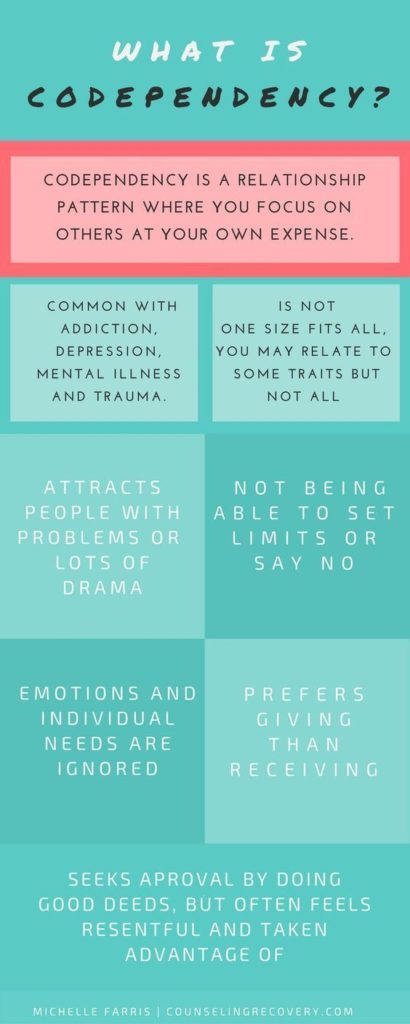 WHAT IS CODEPENDENCY?

CODEPENDENCY IS A RELATIONSHIP PATTERN WHERE YOU FOCUS ON OTHERS AT YOUR OWN EXPENSE.

COMMON WITH ADDICTION, DEPRESSION, MENTAL ILLNESS AND TRAUMA.

IS NOT ONE SIZE FITS ALL, YOU MAY RELATE TO SOME TRAITS BUT NOT ALL

ATTRACTS PEOPLE WITH PROBLEMS OR LOTS OF DRAMA

NOT BEING ABLE TO SET LIMITS OR SAY NO

EMOTIONS AND INDIVIDUAL NEEDS ARE IGNORED

PREFERS GIVING THAN RECEIVING

SEEKS APROVAL BY DOING GOOD DEEDS, BUT OFTEN FEELS RESENTFUL AND TAKEN ADVANTAGE OF

MICHELLE FARRIS | COUNSELINGRECOVERY.COM