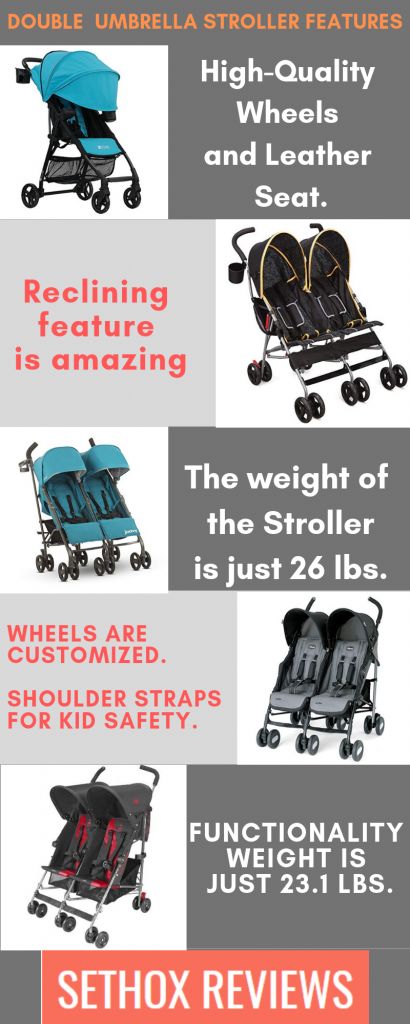 DOUBLE UMBRELLA STROLLER FEATURES

High-Quality Wheels and Leather Seat.

Reclining feature is amazing

The weight of the Stroller is just 26 lbs.

WHEELS ARE CUSTOMIZED.

SHOULDER STRAPS FOR KID SAFETY.

FUNCTIONALITY WEIGHT IS JUST 23.1 LBS.

SETHOX REVIEWS