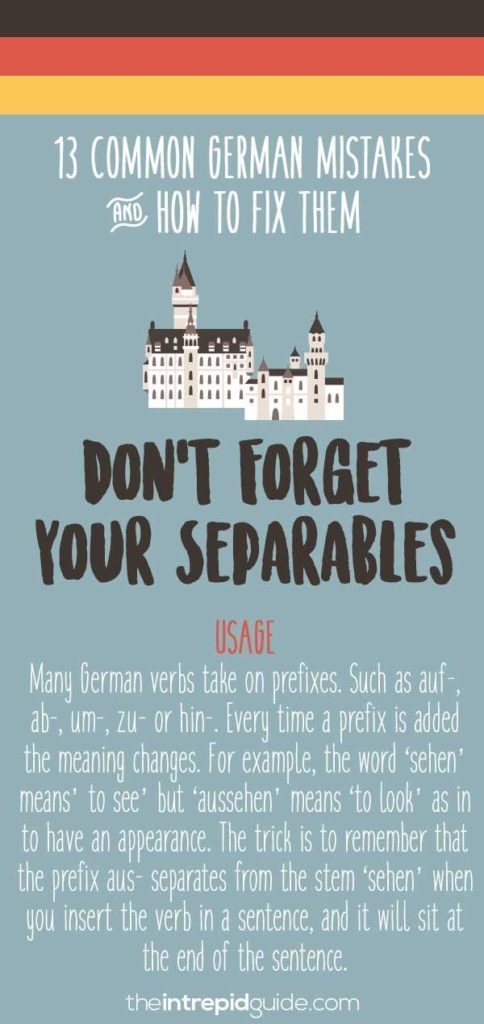 13 COMMON GERMAN MISTAKES AND HOW TO FIX THEM

DON'T FORGET YOUR SEPARABLES

USAGE

Many German verbs take on prefixes. Such as auf-, ab-, um-, zu- or hin-. Every time a prefix is added the meaning changes. For example, the word 'sehen' means' to see' but 'aussehen' means 'to look' as in to have an appearance. The trick is to remember that the prefix aus- separates from the stem 'sehen' when you insert the verb in a sentence, and it will sit at the end of the sentence.

theintrepidguide.com