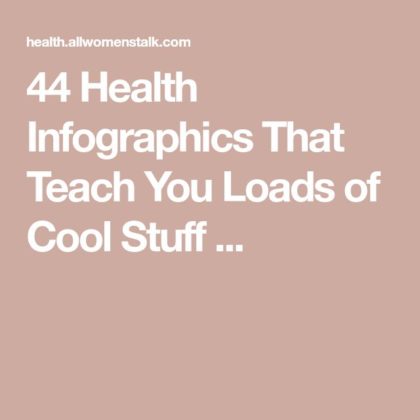 health.allwomenstalk.com

44 Health Infographics That Teach You Loads of Cool Stuff ...