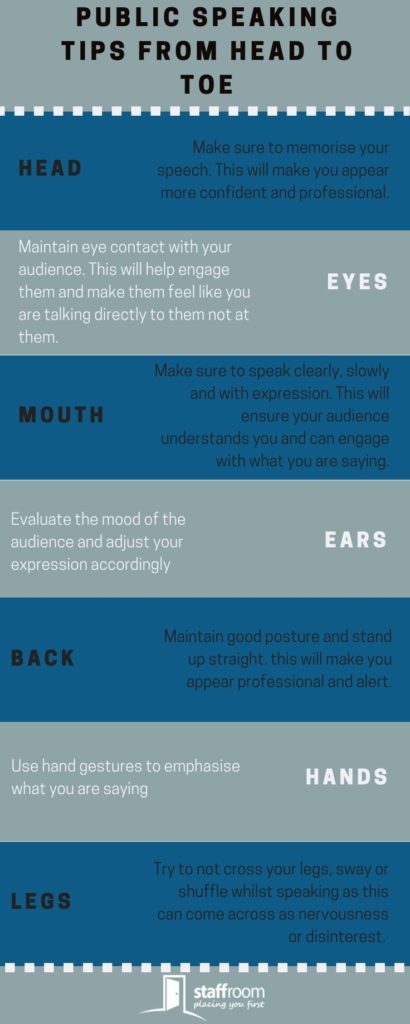 PUBLIC SPEAKING TIPS FROM HEAD TO TOE

HEAD

Make sure to memorise your speech. This will make you appear more confident and professional.

Maintain eye contact with your audience. This will help engage them and make them feel like you are talking directly to them not at them.

EYES

MOUTH

Make sure to speak clearly, slowly and with expression. This will ensure your audience understands you and can engage with what you are saying.

Evaluate the mood of the audience and adjust your expression accordingly

EARS

BACK

Maintain good posture and stand up straight. this will make you appear professional and alert.

Use hand gestures to emphasise what you are saying

HANDS

LEGS

Try to not cross your legs, sway or shuffle whilst speaking as this can come across as nervousness or disinterest.

staffroom
placing you first