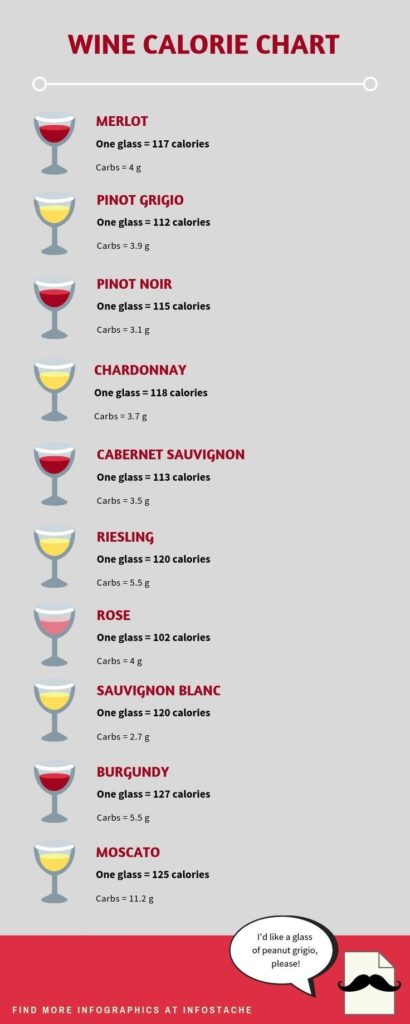 WINE CALORIE CHART

MERLOT
One glass = 117 calories
Carbs = 4 g

PINOT GRIGIO
One glass = 112 calories
Carbs = 3.9 g

PINOT NOIR
One glass = 115 calories
Carbs = 3.1 g

CHARDONNAY
One glass = 118 calories
Carbs = 3.7 g

CABERNET SAUVIGNON
One glass = 113 calories
Carbs = 3.5 g

RIESLING
One glass = 120 calories
Carbs = 5.5 g

ROSE
One glass = 102 calories
Carbs = 4 g

SAUVIGNON BLANC
One glass = 120 calories
Carbs = 2.7 g

BURGUNDY
One glass = 127 calories
Carbs = 5.5 g

MOSCATO
One glass = 125 calories
Carbs = 11.2 g

I'd like a glass of peanut grigio, please!

FIND MORE INFOGRAPHICS AT INFOSTACHE