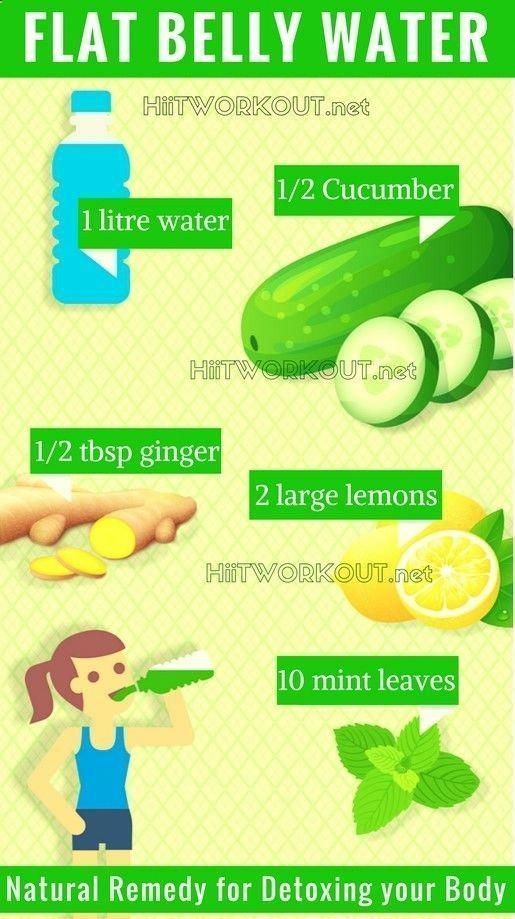 FLAT BELLY WATER

HiiTWORKOUT.net

1 litre water

1/2 Cucumber

HiiTWORKOUT.net

1/2 tbsp ginger

2 large lemons

HiiTWORKOUT.net

10 mint leaves

Natural Remedy for Detoxing your Body