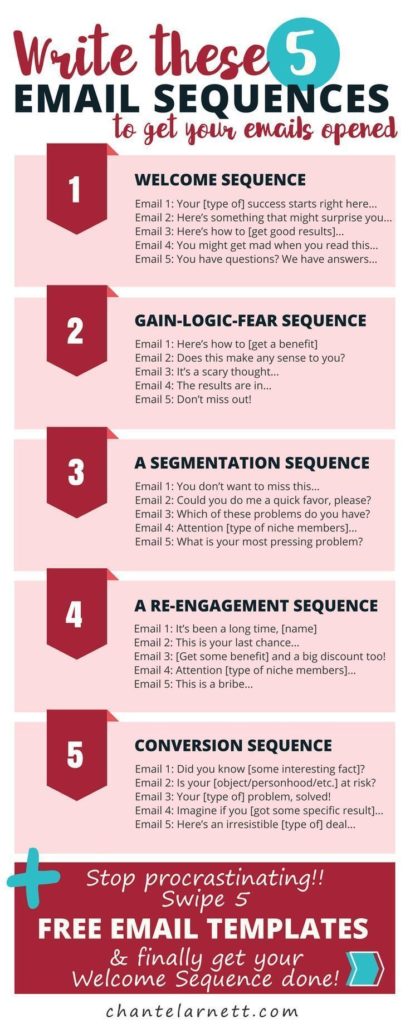 Write these 5
EMAIL SEQUENCES
to get your emails opened

1

WELCOME SEQUENCE

Email 1: Your [type of] success starts right here...
Email 2: Here's something that might surprise you...
Email 3: Here's how to [get good results]...
Email 4: You might get mad when you read this...
Email 5: You have questions? We have answers...

2

GAIN-LOGIC-FEAR SEQUENCE

Email 1: Here's how to [get a benefit]
Email 2: Does this make any sense to you?
Email 3: It's a scary thought...
Email 4: The results are in...
Email 5: Don't miss out!

3

A SEGMENTATION SEQUENCE

Email 1: You don't want to miss this...
Email 2: Could you do me a quick favor, please?
Email 3: Which of these problems do you have?
Email 4: Attention [type of niche members]...
Email 5: What is your most pressing problem?

4

A RE-ENGAGEMENT SEQUENCE

Email 1: It's been a long time, [name]
Email 2: This is your last chance...
Email 3: [Get some benefit] and a big discount too!
Email 4: Attention [type of niche members]...
Email 5: This is a bribe...

5

CONVERSION SEQUENCE

Email 1: Did you know [some interesting fact]?
Email 2: Is your [object/personhood/etc.] at risk?
Email 3: Your [type of] problem, solved!
Email 4: Imagine if you [got some specific result]...
Email 5: Here's an irresistible [type of] deal...

Stop procrastinating!! Swipe 5
FREE EMAIL TEMPLATES
& finally get your Welcome Sequence done!

chantelarnett.com