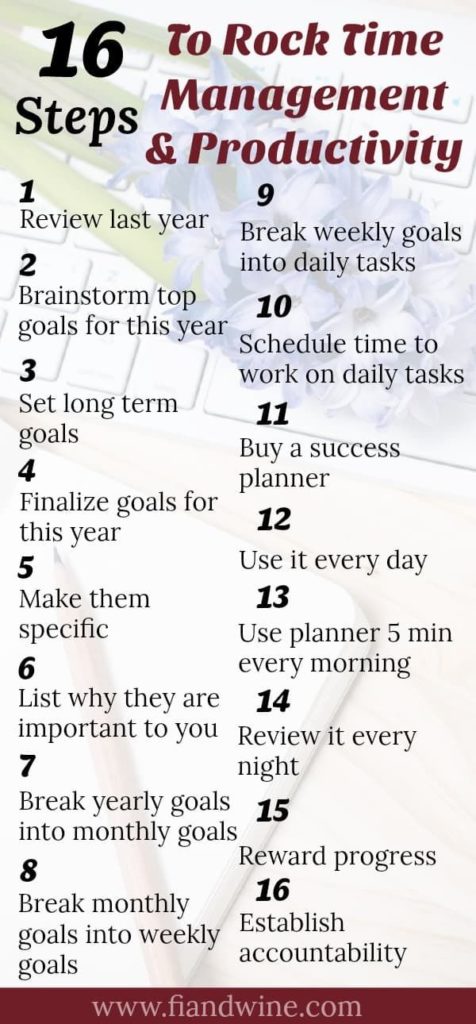 16 Steps

To Rock Time Management & Productivity

1
Review last year

2
Brainstorm top goals for this year

3
Set long term goals

4
Finalize goals for this year

5
Make them specific

6
List why they are important to you

7
Break yearly goals into monthly goals

8
Break monthly goals into weekly goals

9
Break weekly goals into daily tasks

10
Schedule time to work on daily tasks

11
Buy a success planner

12
Use it every day

13
Use planner 5 min every morning

14
Review it every night

15
Reward progress

16
Establish accountability

www.fiandwine.com