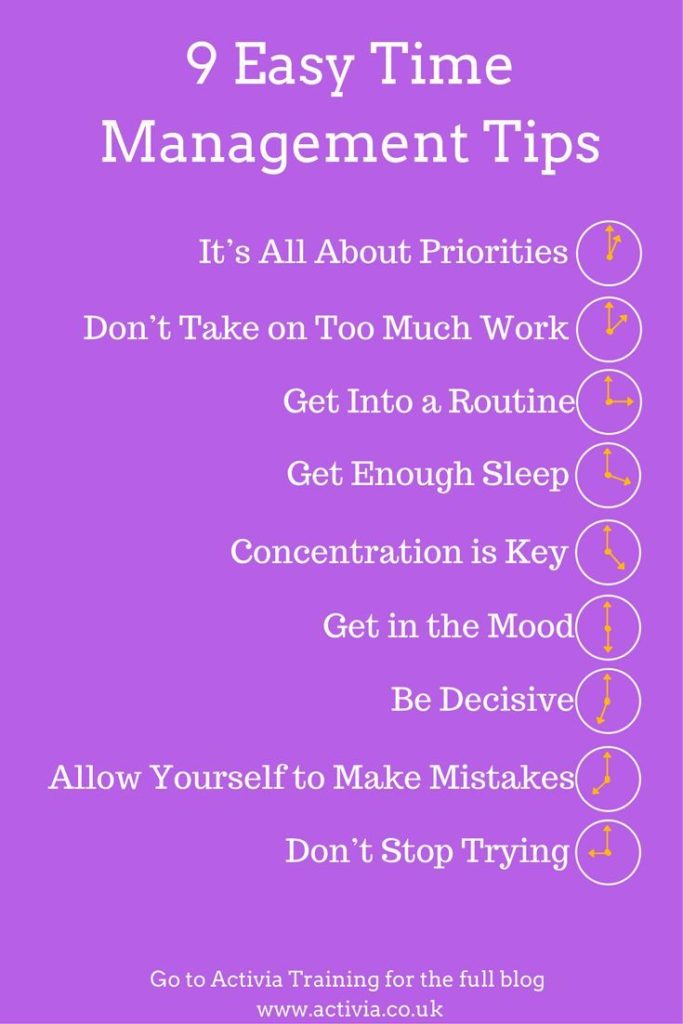 9 Easy Time Management Tips

It’s All About Priorities

Don’t Take on Too Much Work

Get Into a Routine

Get Enough Sleep

Concentration is Key

Get in the Mood

Be Decisive

Allow Yourself to Make Mistakes

Don’t Stop Trying

Go to Activia Training for the full blog
www.activia.co.uk