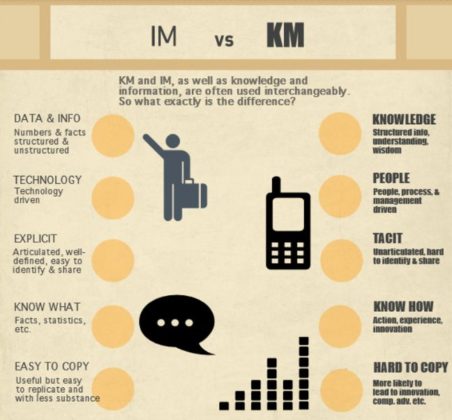 IM vs KM

KM and IM, as well as knowledge and information, are often used interchangeably. So what exactly is the difference?

DATA & INFO
Numbers & facts structured & unstructured

TECHNOLOGY
Technology driven

EXPLICIT
Articulated, well-defined, easy to identify & share

KNOW WHAT
Facts, statistics, etc.

EASY TO COPY
Useful but easy to replicate and with less substance

KNOWLEDGE
Structured info, understanding, wisdom

PEOPLE
People, process, & management driven

TACIT
Unarticulated, hard to identify & share

KNOW HOW
Action, experience, innovation

HARD TO COPY
More likely to lead to innovation, comp. adv. etc.