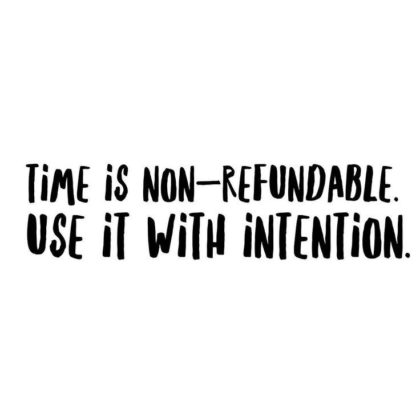 TIME IS NON-REFUNDABLE. USE IT WITH INTENTION.