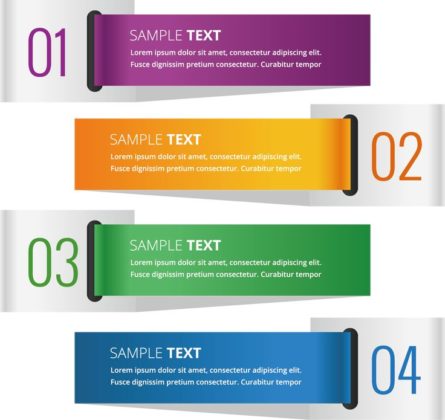 01

SAMPLE TEXT

Lorem ipsum dolor sit amet, consectetur adipiscing elit. Fusce dignissim pretium consectetur. Curabitur tempor

SAMPLE TEXT

Lorem ipsum dolor sit amet, consectetur adipiscing elit. Fusce dignissim pretium consectetur. Curabitur tempor

02

03

SAMPLE TEXT

Lorem ipsum dolor sit amet, consectetur adipiscing elit. Fusce dignissim pretium consectetur. Curabitur tempor

SAMPLE TEXT

Lorem ipsum dolor sit amet, consectetur adipiscing elit. Fusce dignissim pretium consectetur. Curabitur tempor

04