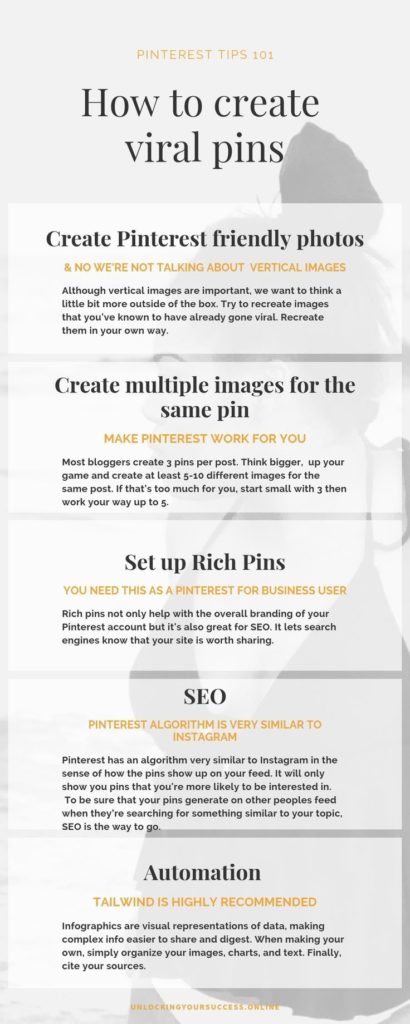 PINTEREST TIPS 101

How to create viral pins

Create Pinterest friendly photos

& NO WE'RE NOT TALKING ABOUT VERTICAL IMAGES

Although vertical images are important, we want to think a little bit more outside of the box. Try to recreate images that you've known to have already gone viral. Recreate them in your own way.

Create multiple images for the same pin

MAKE PINTEREST WORK FOR YOU

Most bloggers create 3 pins per post. Think bigger, up your game and create at least 5-10 different images for the same post. If that's too much for you, start small with 3 then work your way up to 5.

Set up Rich Pins

YOU NEED THIS AS A PINTEREST FOR BUSINESS USER

Rich pins not only help with the overall branding of your Pinterest account but it's also great for SEO. It lets search engines know that your site is worth sharing.

SEO

PINTEREST ALGORITHM IS VERY SIMILAR TO INSTAGRAM

Pinterest has an algorithm very similar to Instagram in the sense of how the pins show up on your feed. It will only show you pins that you're more likely to be interested in. To be sure that your pins generate on other peoples feed when they're searching for something similar to your topic, SEO is the way to go.

Automation

TAILWIND IS HIGHLY RECOMMENDED

Infographics are visual representations of data, making complex info easier to share and digest. When making your own, simply organize your images, charts, and text. Finally, cite your sources.

UNLOCKINGYOURSUCCESS.ONLINE