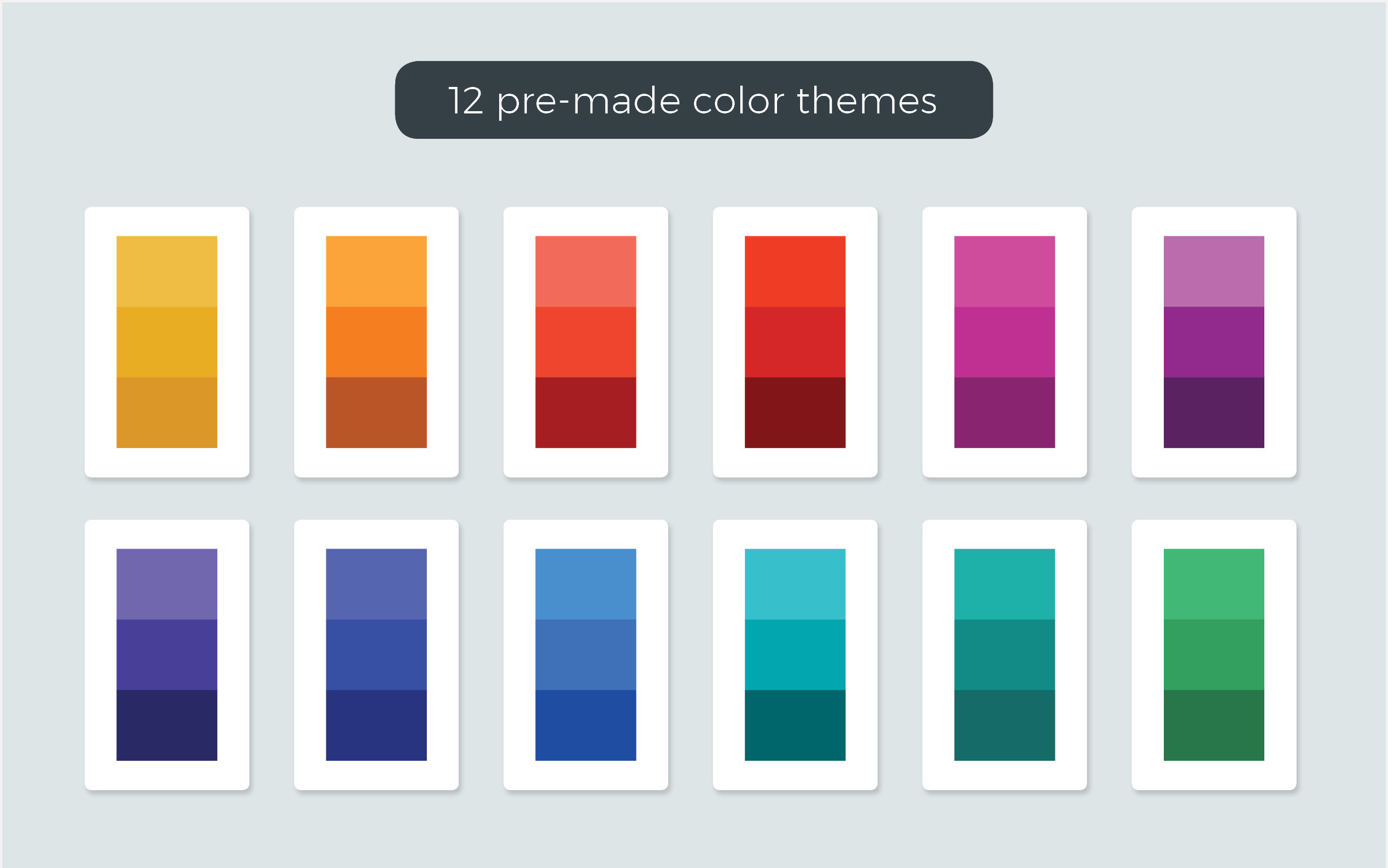 12 pre-made color themes