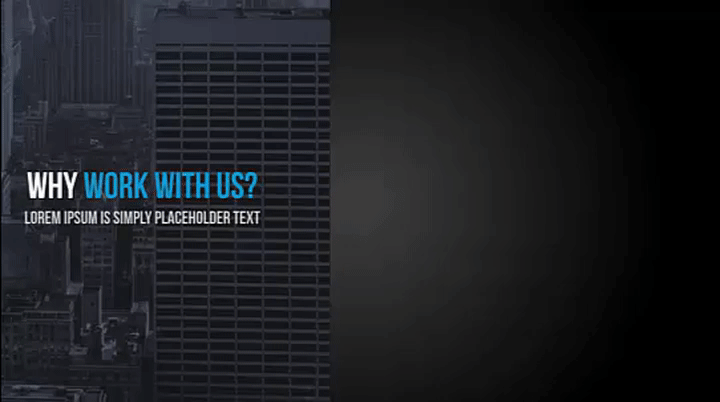 WHY WORK WITH US?

LOREM IPSUM IS SIMPLY PLACEHOLDER TEXT