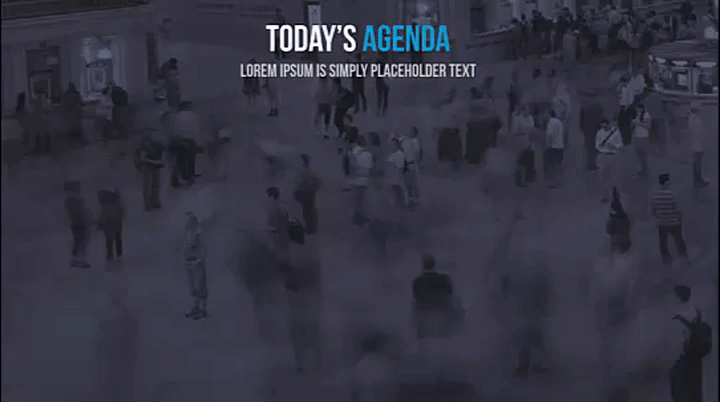 TODAY'S AGENDA

LOREM IPSUM IS SIMPLY PLACEHOLDER TEXT