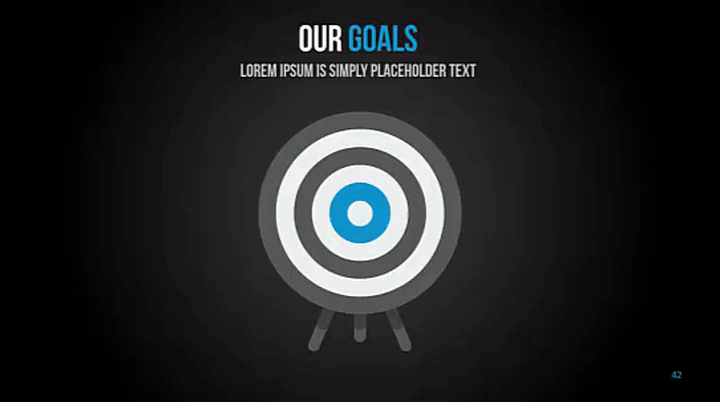 OUR GOALS

LOREM IPSUM IS SIMPLY PLACEHOLDER TEXT

42