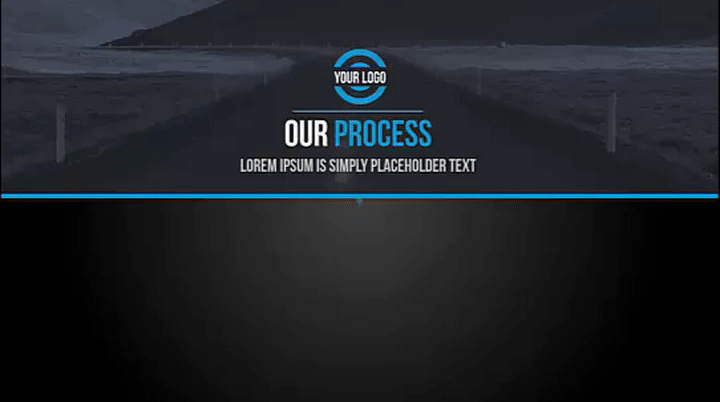 YOUR LOGO

OUR PROCESS

LOREM IPSUM IS SIMPLY PLACEHOLDER TEXT