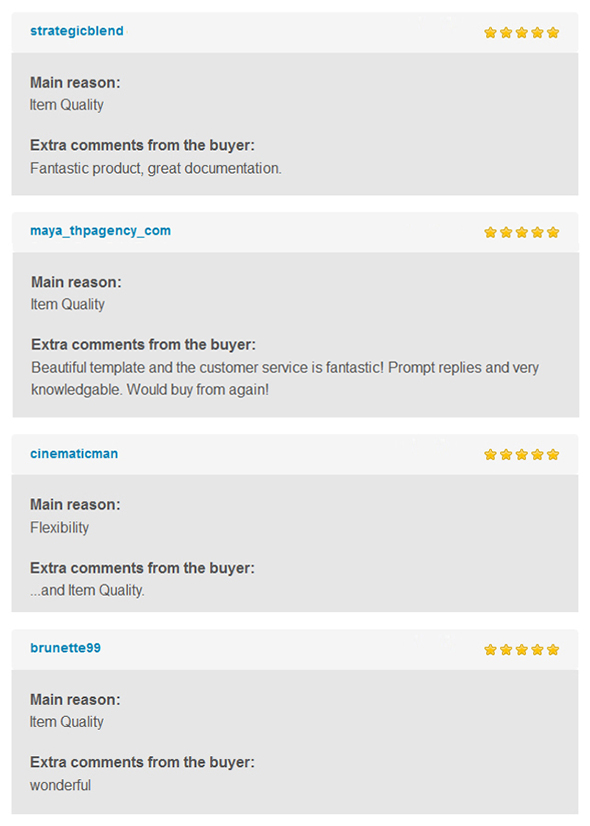 strategicblend

Main reason:
Item Quality

Extra comments from the buyer:
Fantastic product, great documentation.

maya_thpagency_com

Main reason:
Item Quality

Extra comments from the buyer:
Beautiful template and the customer service is fantastic! Prompt replies and very knowledgable. Would buy from again!

cinematicman

Main reason:
Flexibility

Extra comments from the buyer:
...and Item Quality.

brunette99

Main reason:
Item Quality

Extra comments from the buyer:
wonderful