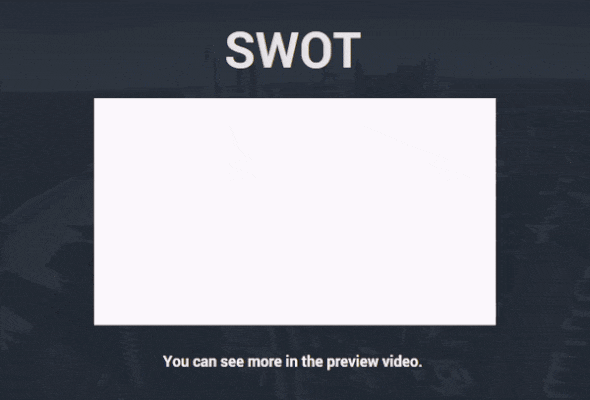 SWOT

You can see more in the preview video.