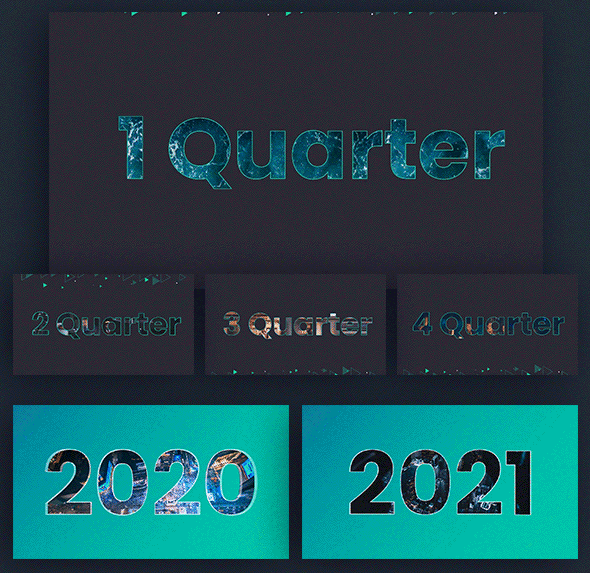 1 Quarter

2 Quarter

3 Quarter

4 Quarter

2020

2021