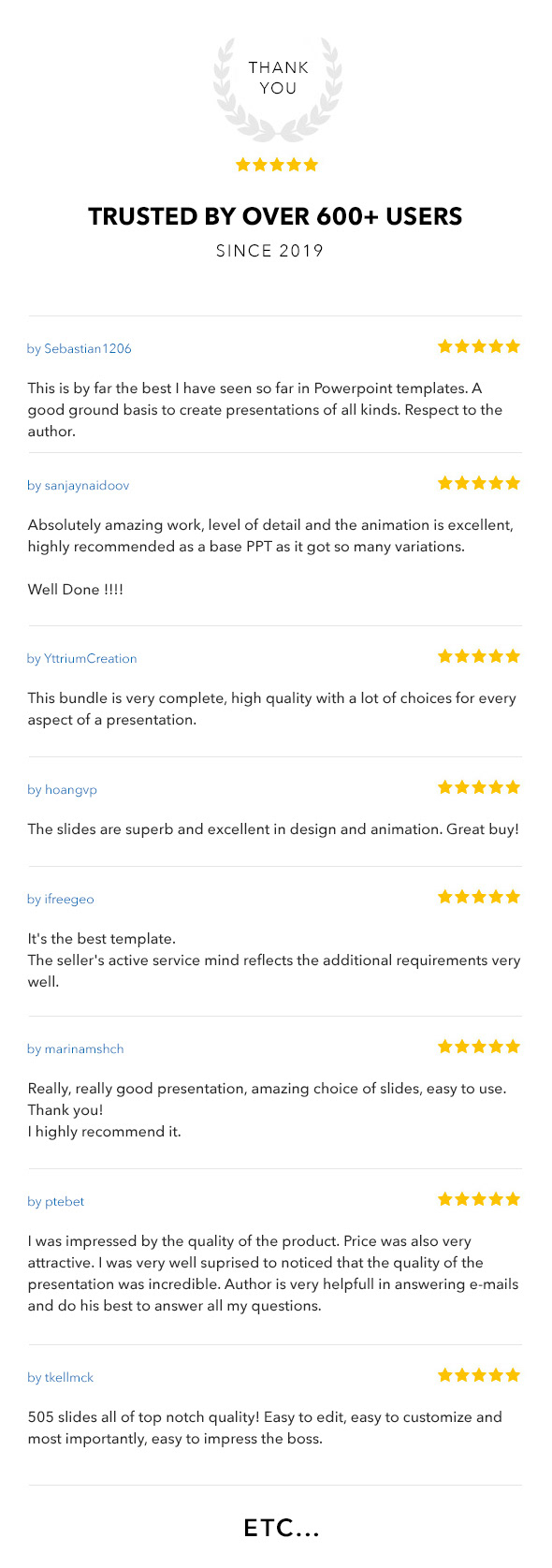 THANK YOU

TRUSTED BY OVER 600+ USERS

SINCE 2019

by Sebastian1206

This is by far the best I have seen so far in Powerpoint templates. A good ground basis to create presentations of all kinds. Respect to the author.

by sanjaynaidoov

Absolutely amazing work, level of detail and the animation is excellent, highly recommended as a base PPT as it got so many variations.

Well Done !!!!

by YttriumCreation

This bundle is very complete, high quality with a lot of choices for every aspect of a presentation.

by hoangvp

The slides are superb and excellent in design and animation. Great buy!

by ifreegeo

It's the best template.
The seller's active service mind reflects the additional requirements very well.

by marinamshch

Really, really good presentation, amazing choice of slides, easy to use. Thank you!
I highly recommend it.

by ptebet

I was impressed by the quality of the product. Price was also very attractive. I was very well suprised to noticed that the quality of the presentation was incredible. Author is very helpfull in answering e-mails and do his best to answer all my questions.

by tkellmck

505 slides all of top notch quality! Easy to edit, easy to customize and most importantly, easy to impress the boss.

ETC...