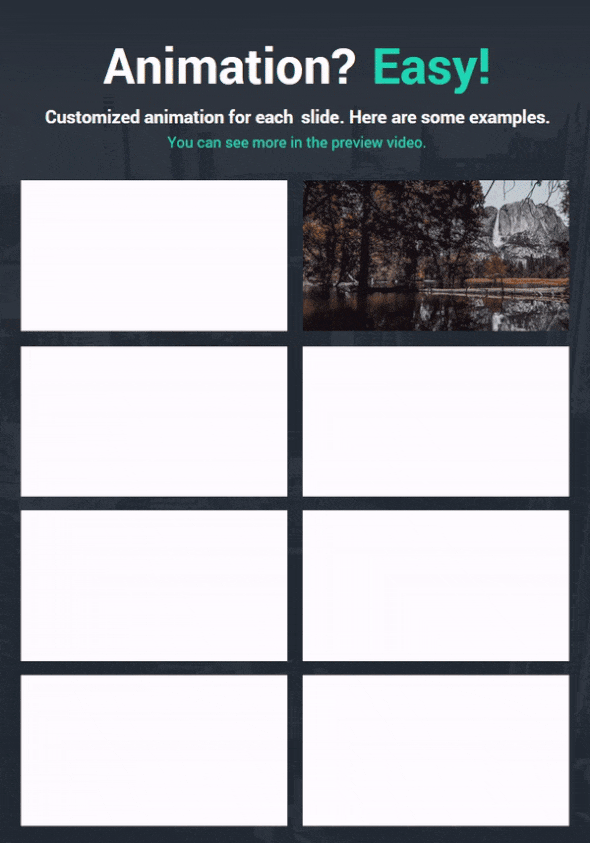 Animation? Easy!

Customized animation for each slide. Here are some examples.

You can see more in the preview video.