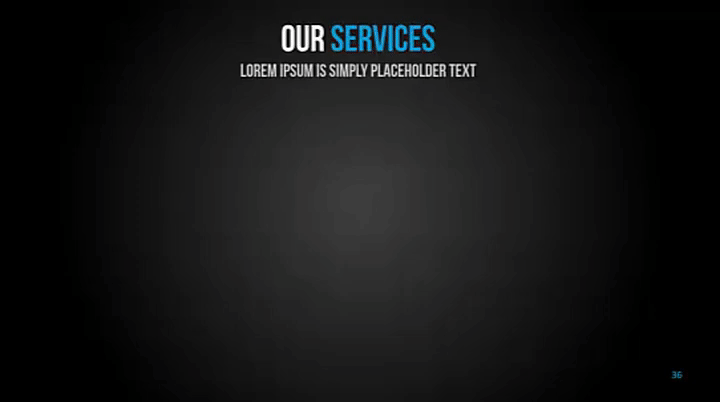 OUR SERVICES
LOREM IPSUM IS SIMPLY PLACEHOLDER TEXT

36