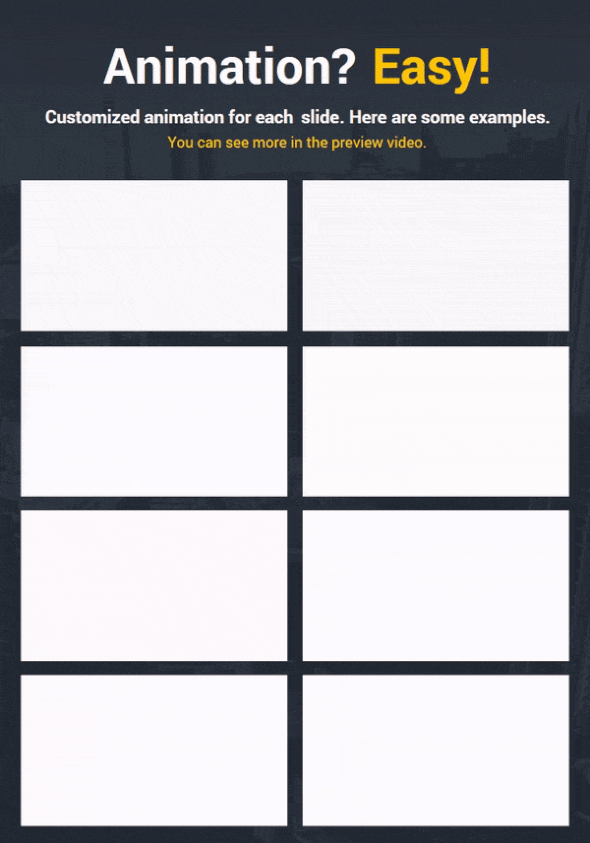 Animation? Easy!

Customized animation for each slide. Here are some examples.
You can see more in the preview video.