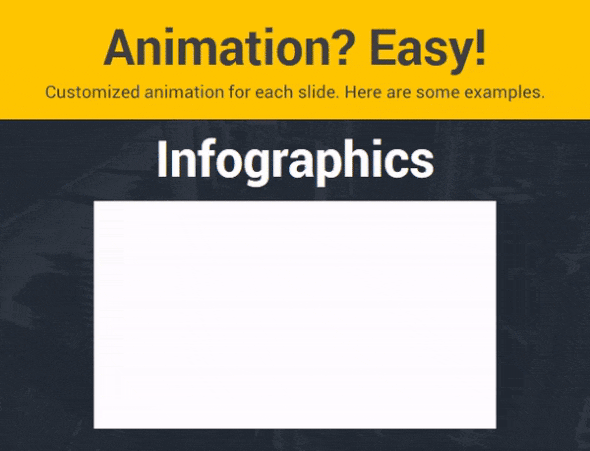 Animation? Easy!
Customized animation for each slide. Here are some examples.

Infographics