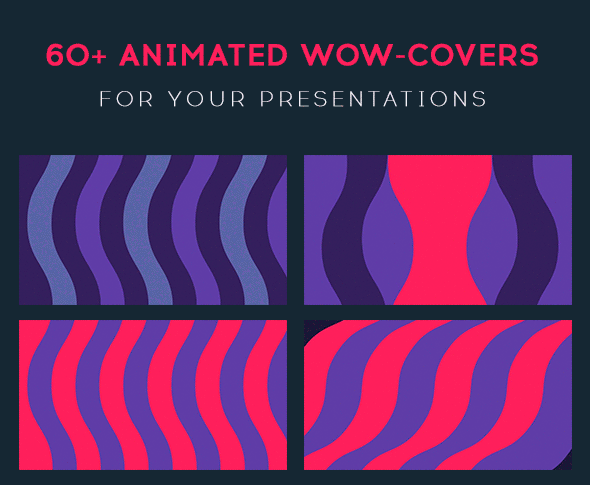 60+ ANIMATED WOW-COVERS

FOR YOUR PRESENTATIONS