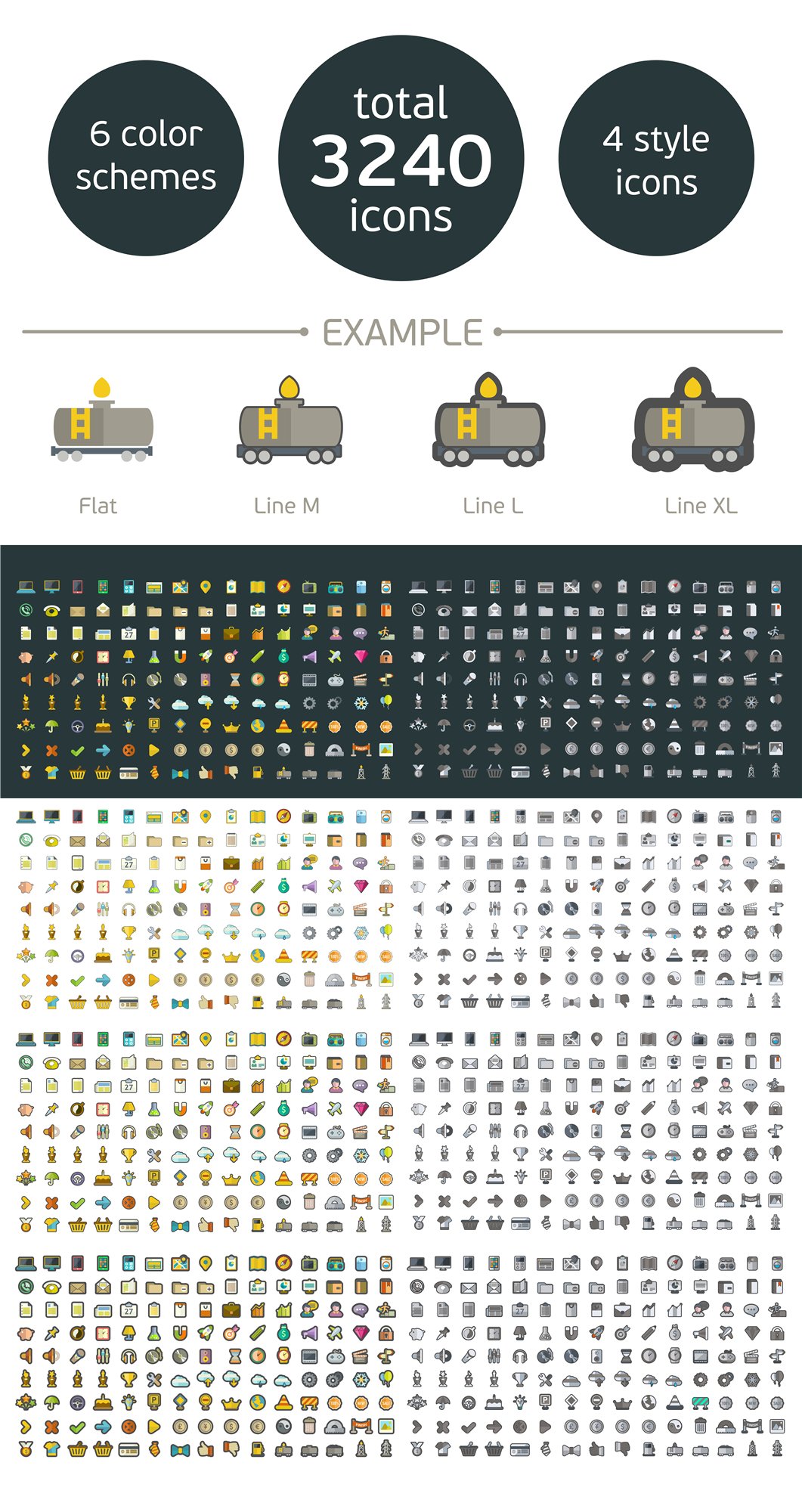 6 color schemes

total 3240 icons

4 style icons

EXAMPLE

Flat

Line M

Line L

Line XL