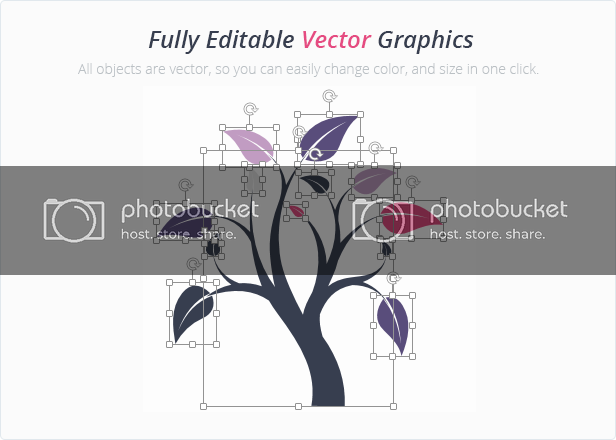 Fully Editable Vector Graphics

All objects are vector, so you can easily change color, and size in one click.

photobucket
host. store. share.

photobucket
host. store. share.