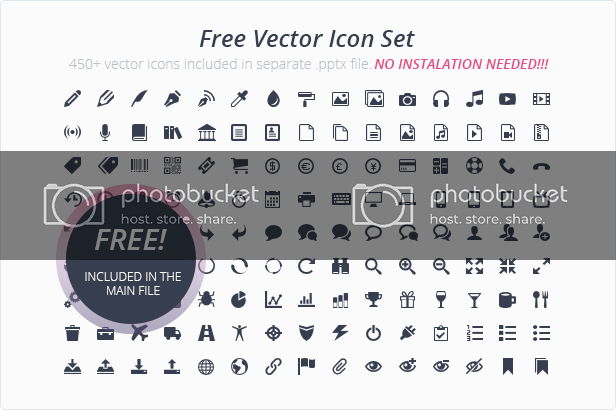 Free Vector Icon Set

450+ vector icons included in separate .pptx file. NO INSTALATION NEEDED!!!

photobucket
host. store. share.

photobucket
host. store. share.

FREE!

INCLUDED IN THE MAIN FILE