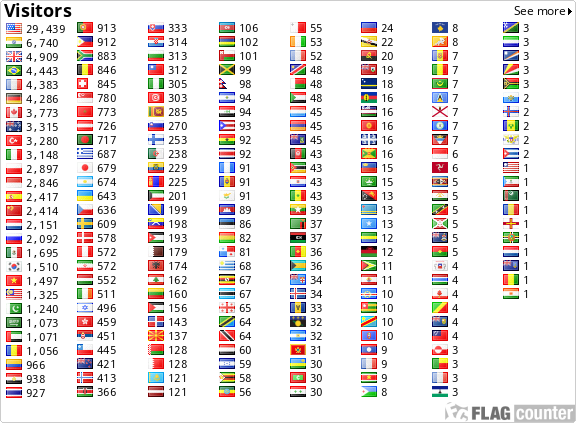 Visitors

See more

29,439
6,740
4,909
4,443
4,383
4,286
3,773
3,315
3,280
3,148
2,897
2,846
2,417
2,414
2,151
2,092
1,695
1,510
1,497
1,325
1,240
1,073
1,071
1,056
966
938
927

913
912
883
846
845
780
773
726
717
687
679
674
643
636
609
578
572
572
552
511
496
459
451
445
421
413
366

333
314
313
312
305
303
285
270
253
238
229
225
201
199
198
193
179
174
162
160
156
143
137
128
128
121
121

106
102
101
99
98
94
94
93
92
92
91
91
91
89
86
82
81
68
67
67
65
64
64
60
59
58
56

55
53
52
48
48
48
45
45
45
43
43
43
43
39
37
37
36
36
34
34
33
32
32
31
30
30
30

24
22
20
19
18
16
16
16
16
16
15
15
13
13
13
12
12
11
11
10
10
10
10
9
9
9
8

8
8
7
7
7
7
7
7
7
6
6
5
5
5
5
5
5
4
4
4
4
4
4
3
3
3
3

3
3
3
3
3
2
2
2
2
2
1
1
1
1
1
1
1
1
1
1

FLAG counter