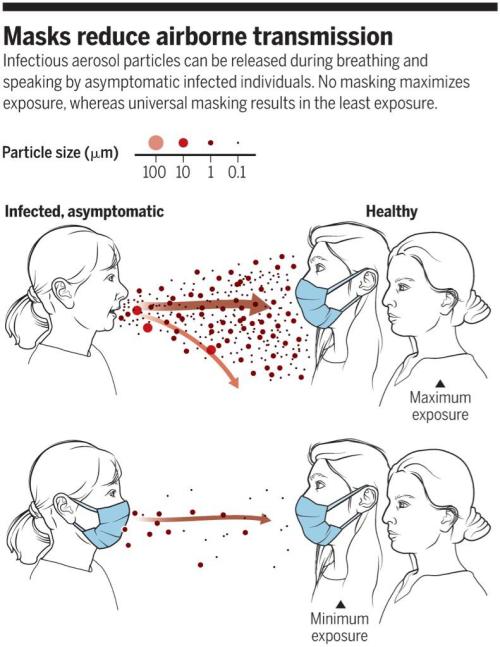 Masks reduce airborne transmission
Infectious aerosol particles can be released during breathing and speaking by asymptomatic infected individuals. No masking maximizes exposure, whereas universal masking results in the least exposure.

Particle size ($\mu$m)
100 10 1 0.1

Infected, asymptomatic

Healthy

Maximum exposure

Minimum exposure