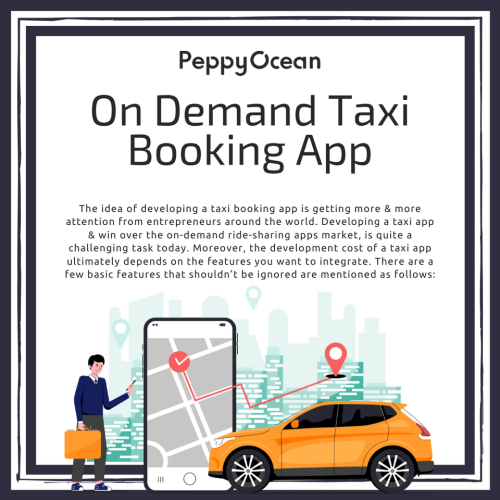 PeppyOcean

On Demand Taxi Booking App

The idea of developing a taxi booking app is getting more & more attention from entrepreneurs around the world. Developing a taxi app & win over the on-demand ride-sharing apps market, is quite a challenging task today. Moreover, the development cost of a taxi app ultimately depends on the features you want to integrate. There are a few basic features that shouldn't be ignored are mentioned as follows: