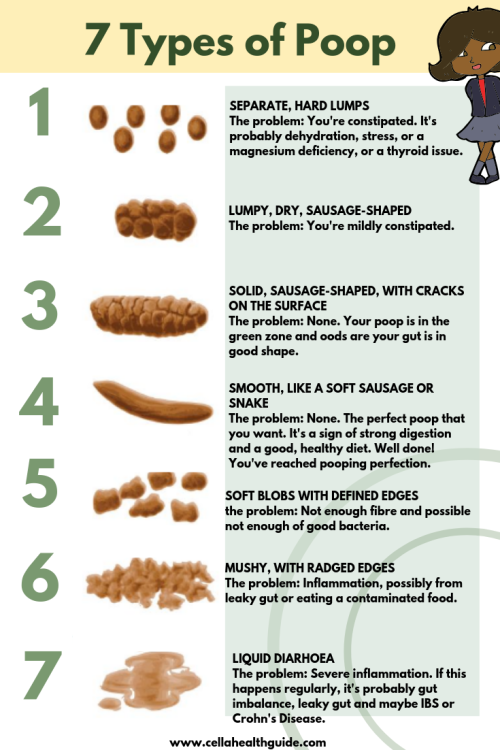 7 Types of Poop

1

SEPARATE, HARD LUMPS
The problem: You're constipated. It's probably dehydration, stress, or a magnesium deficiency, or a thyroid issue.

2

LUMPY, DRY, SAUSAGE-SHAPED
The problem: You're mildly constipated.

3

SOLID, SAUSAGE-SHAPED, WITH CRACKS ON THE SURFACE
The problem: None. Your poop is in the green zone and oods are your gut is in good shape.

4

SMOOTH, LIKE A SOFT SAUSAGE OR SNAKE
The problem: None. The perfect poop that you want. It's a sign of strong digestion and a good, healthy diet. Well done! You've reached pooping perfection.

5

SOFT BLOBS WITH DEFINED EDGES
the problem: Not enough fibre and possible not enough of good bacteria.

6

MUSHY, WITH RADGED EDGES
The problem: Inflammation, possibly from leaky gut or eating a contaminated food.

7

LIQUID DIARHOEA
The problem: Severe inflammation. If this happens regularly, it's probably gut imbalance, leaky gut and maybe IBS or Crohn's Disease.

www.cellahealthguide.com