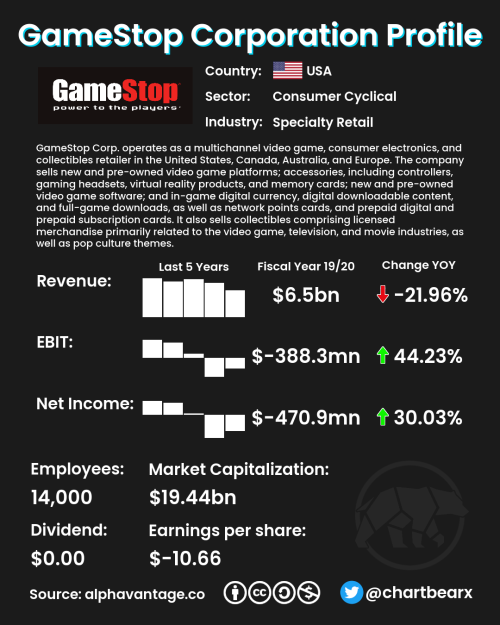 GameStop Corporation Profile

GameStop
power to the players

Country: USA

Sector: Consumer Cyclical

Industry: Specialty Retail

GameStop Corp. operates as a multichannel video game, consumer electronics, and collectibles retailer in the United States, Canada, Australia, and Europe. The company sells new and pre-owned video game platforms; accessories, including controllers, gaming headsets, virtual reality products, and memory cards; new and pre-owned video game software; and in-game digital currency, digital downloadable content, and full-game downloads, as well as network points cards, and prepaid digital and prepaid subscription cards. It also sells collectibles comprising licensed merchandise primarily related to the video game, television, and movie industries, as well as pop culture themes.

| | Last 5 Years | Fiscal Year 19/20 | Change YOY |
|---|---|---|---|
| Revenue: | | $6.5bn | -21.96% |
| EBIT: | | $-388.3mn | 44.23% |
| Net Income: | | $-470.9mn | 30.03% |

Employees:
14,000

Market Capitalization:
$19.44bn

Dividend:
$0.00

Earnings per share:
$-10.66

Source: alphavantage.co

@chartbearx