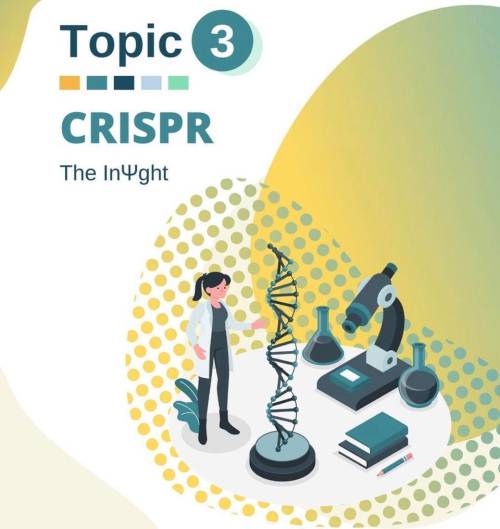 Topic 3

CRISPR

The InΨght