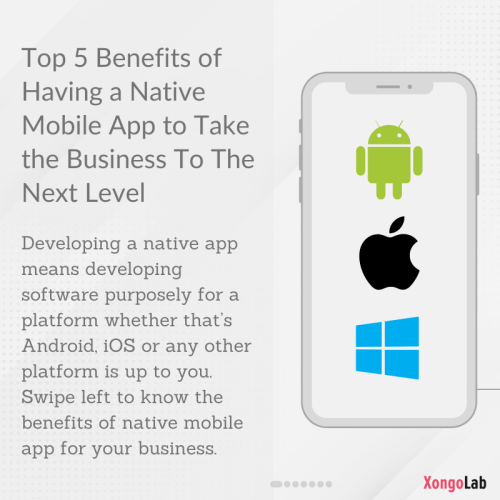 Top 5 Benefits of Having a Native Mobile App to Take the Business To The Next Level

Developing a native app means developing software purposely for a platform whether that's Android, iOS or any other platform is up to you. Swipe left to know the benefits of native mobile app for your business.

XongoLab