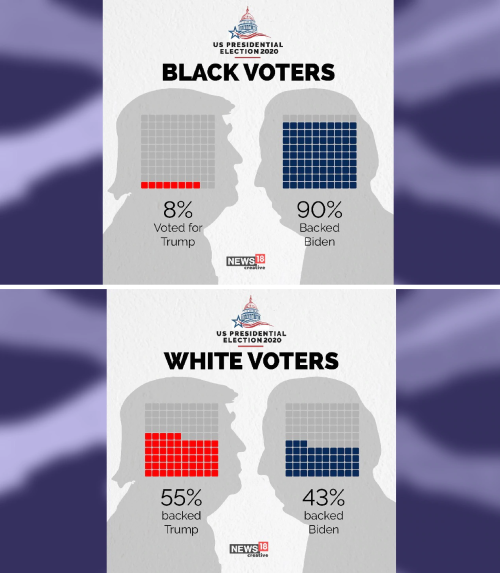 US PRESIDENTIAL ELECTION 2020

BLACK VOTERS

8%
Voted for Trump

90%
Backed Biden

NEWS18 creative

US PRESIDENTIAL ELECTION 2020

WHITE VOTERS

55%
backed Trump

43%
backed Biden

NEWS18 creative