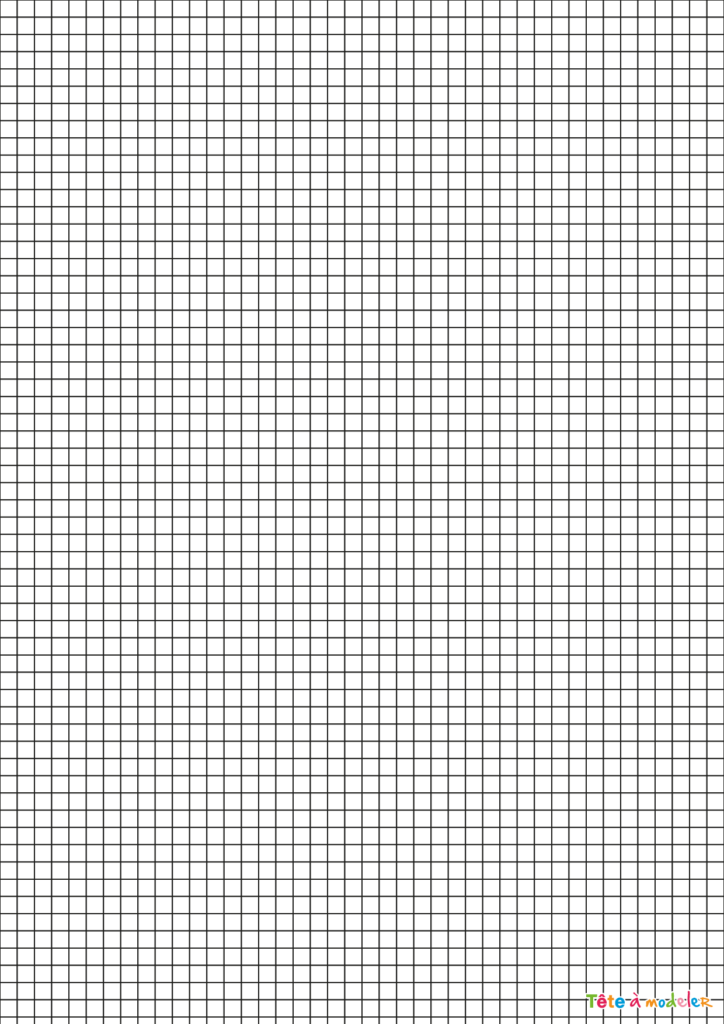 Tête à modeler